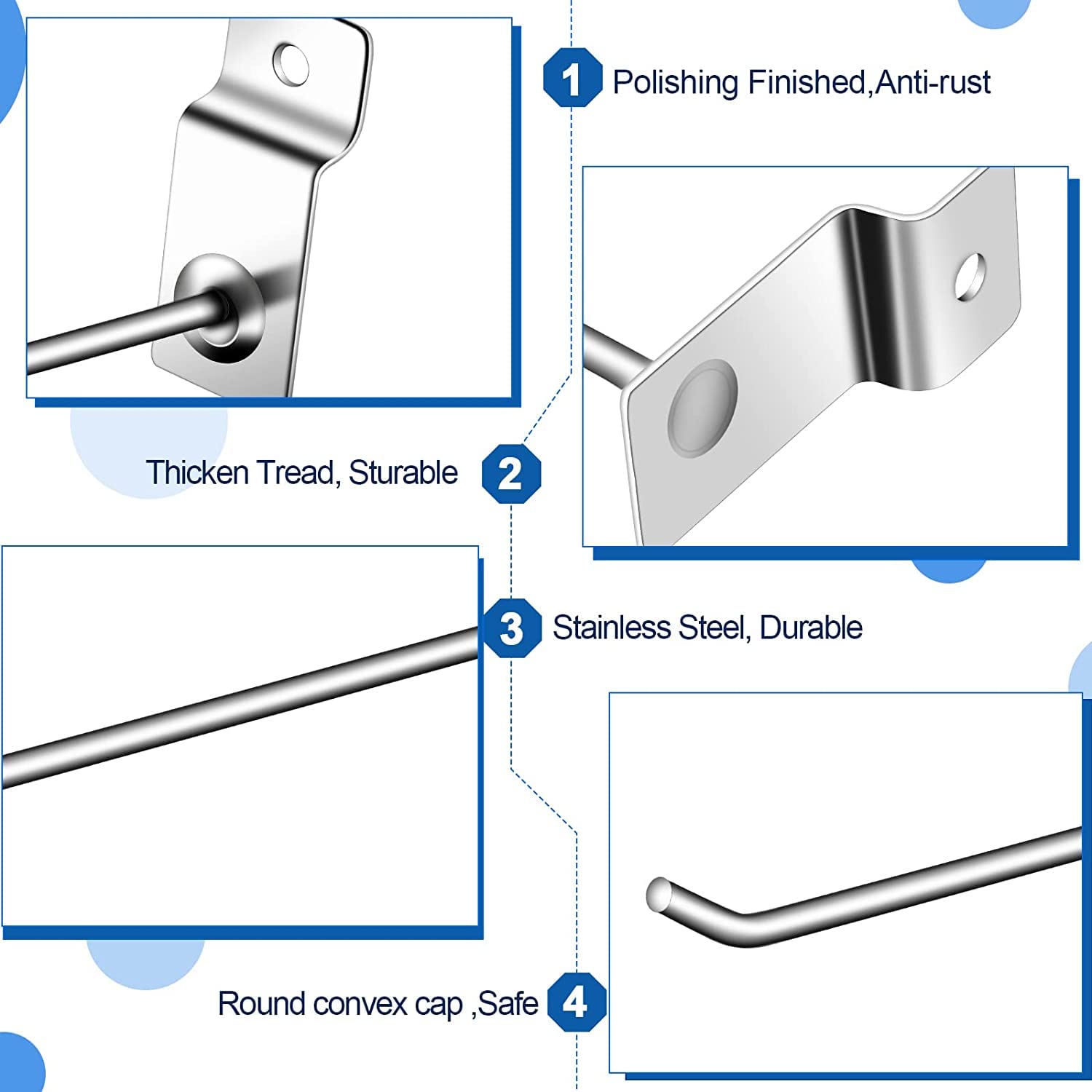 1 Polishing Finished,Anti-rust

Thicken Tread, Sturable 2

3 Stainless Steel, Durable

Round convex cap ,Safe 4